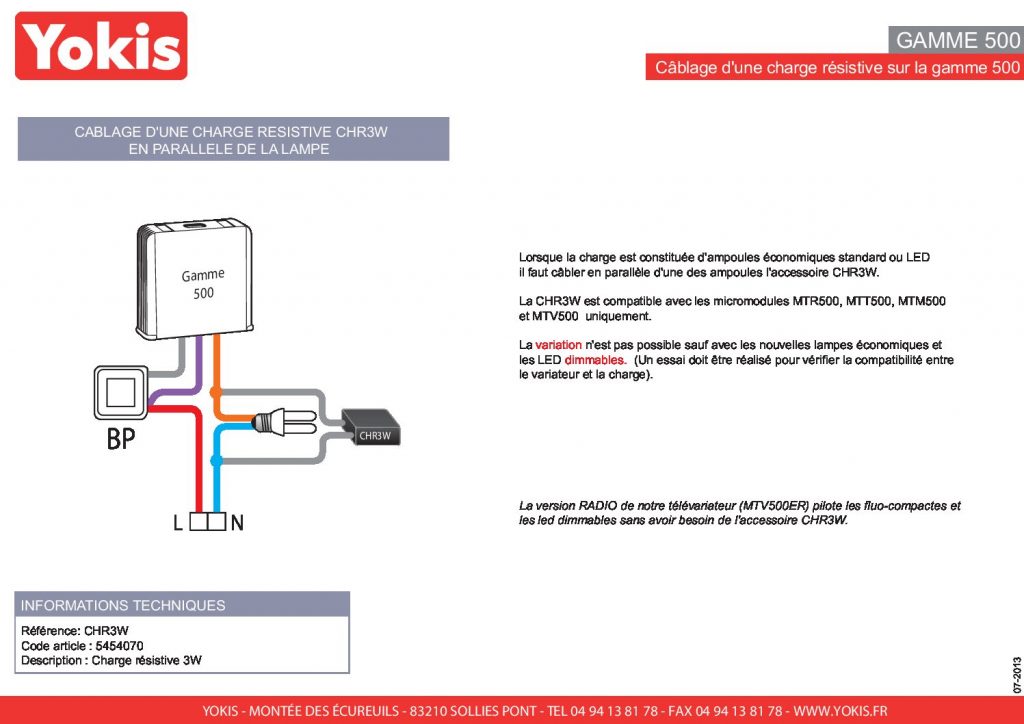 Yokis

GAMME 500

Câblage d'une charge résistive sur la gamme 500

CABLAGE D'UNE CHARGE RESISTIVE CHR3W
EN PARALLELE DE LA LAMPE

Gamme 500

BP

CHR3W

L N

Lorsque la charge est constituée d'ampoules économiques standard ou LED il faut câbler en parallèle d'une des ampoules l'accessoire CHR3W.

La CHR3W est compatible avec les micromodules MTR500, MTT500, MTM500 et MTV500 uniquement.

La variation n'est pas possible sauf avec les nouvelles lampes économiques et les LED dimmables. (Un essai doit être réalisé pour vérifier la compatibilité entre le variateur et la charge).

La version RADIO de notre télévariateur (MTV500ER) pilote les fluo-compactes et les led dimmables sans avoir besoin de l'accessoire CHR3W.

INFORMATIONS TECHNIQUES

Référence: CHR3W
Code article : 5454070
Description : Charge résistive 3W

07-2013

YOKIS - MONTÉE DES ÉCUREUILS - 83210 SOLLIES PONT - TEL 04 94 13 81 78 - FAX 04 94 13 81 78 - WWW.YOKIS.FR