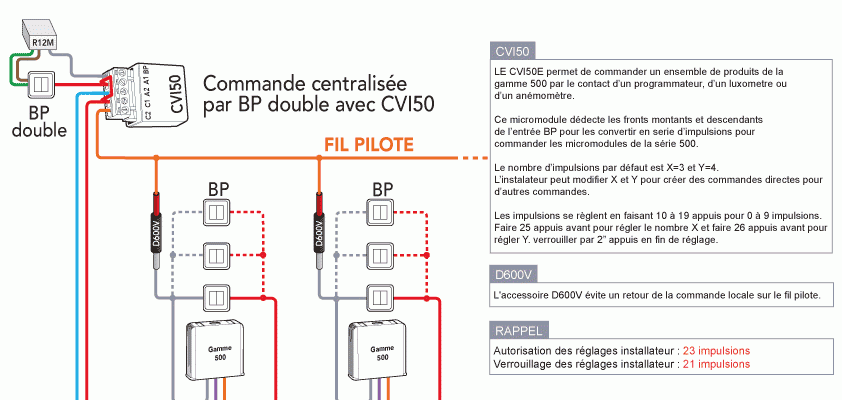 R12M

BP
double

C2 C1 A2 A1 BP
CVI50

Commande centralisée par BP double avec CVI50

FIL PILOTE

BP

D600V

Gamme 500

BP

D600V

Gamme 500

CVI50

LE CVI50E permet de commander un ensemble de produits de la gamme 500 par le contact d'un programmateur, d'un luxometre ou d'un anémomètre.

Ce micromodule dédecte les fronts montants et descendants de l'entrée BP pour les convertir en serie d'impulsions pour commander les micromodules de la série 500.

Le nombre d'impulsions par défaut est X=3 et Y=4.
L'instalateur peut modifier X et Y pour créer des commandes directes pour d'autres commandes.

Les impulsions se règlent en faisant 10 à 19 appuis pour 0 à 9 impulsions. Faire 25 appuis avant pour régler le nombre X et faire 26 appuis avant pour régler Y. verrouiller par 2" appuis en fin de réglage.

D600V

L'accessoire D600V évite un retour de la commande locale sur le fil pilote.

RAPPEL

Autorisation des réglages installateur : 23 impulsions
Verrouillage des réglages installateur : 21 impulsions